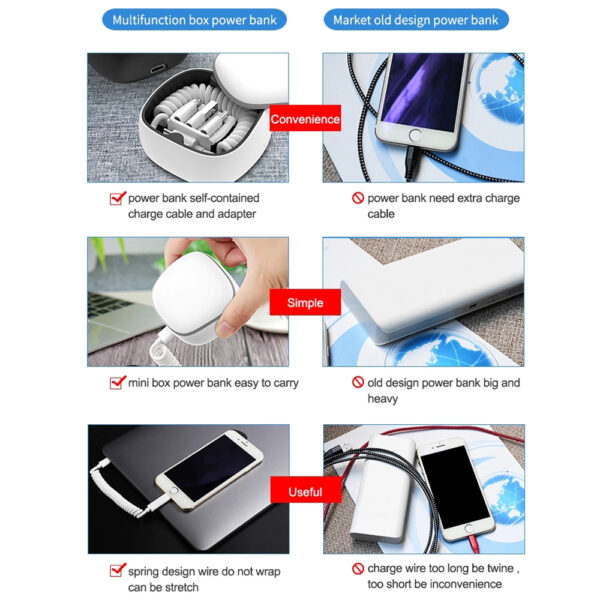 Multifunction box power bank

Market old design power bank

Convenience

power bank self-contained charge cable and adapter

power bank need extra charge cable

Simple

mini box power bank easy to carry

old design power bank big and heavy

Useful

spring design wire do not wrap can be stretch

charge wire too long be twine , too short be inconvenience